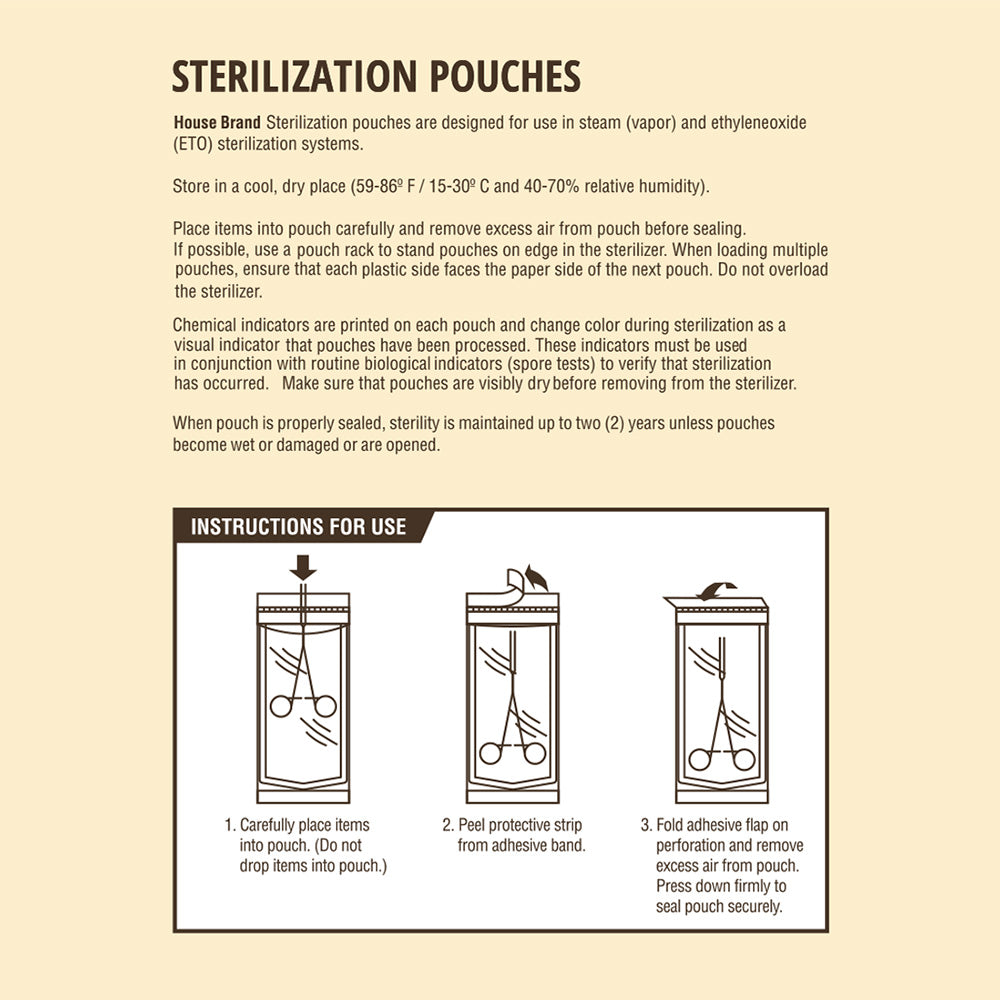 STERILIZATION POUCHES

House Brand Sterilization pouches are designed for use in steam (vapor) and ethyleneoxide (ETO) sterilization systems.

Store in a cool, dry place (59-86º F / 15-30º C and 40-70% relative humidity).

Place items into pouch carefully and remove excess air from pouch before sealing. If possible, use a pouch rack to stand pouches on edge in the sterilizer. When loading multiple pouches, ensure that each plastic side faces the paper side of the next pouch. Do not overload the sterilizer.

Chemical indicators are printed on each pouch and change color during sterilization as a visual indicator that pouches have been processed. These indicators must be used in conjunction with routine biological indicators (spore tests) to verify that sterilization has occurred. Make sure that pouches are visibly dry before removing from the sterilizer.

When pouch is properly sealed, sterility is maintained up to two (2) years unless pouches become wet or damaged or are opened.

INSTRUCTIONS FOR USE

1. Carefully place items into pouch. (Do not drop items into pouch.)

2. Peel protective strip from adhesive band.

3. Fold adhesive flap on perforation and remove excess air from pouch. Press down firmly to seal pouch securely.